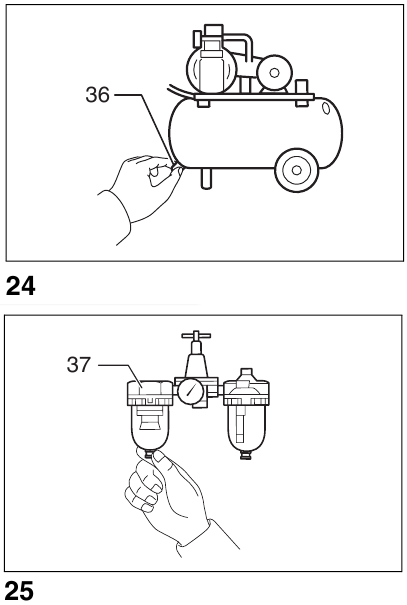 36

24

37

25