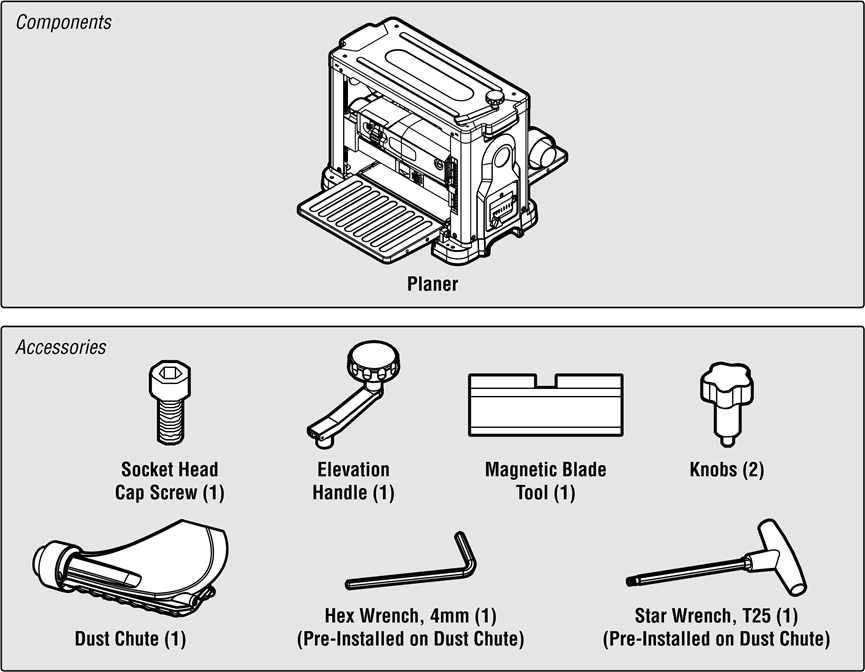 Components

Planer

Accessories

Socket Head Cap Screw (1)

Elevation Handle (1)

Magnetic Blade Tool (1)

Knobs (2)

Dust Chute (1)

Hex Wrench, 4mm (1) (Pre-Installed on Dust Chute)

Star Wrench, T25 (1) (Pre-Installed on Dust Chute)