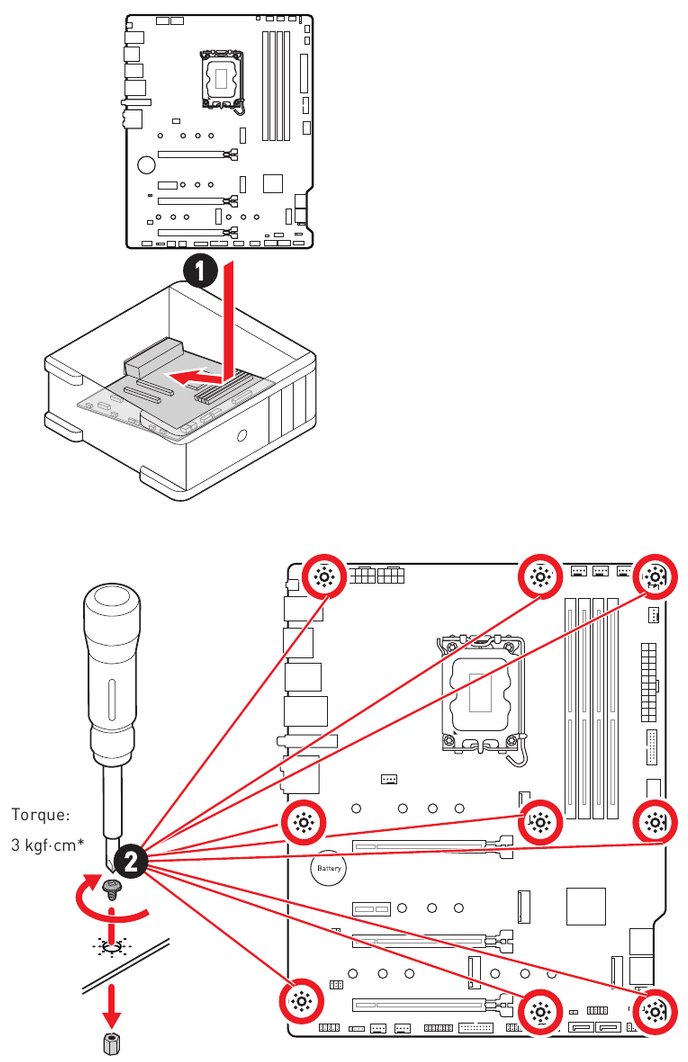 1

Torque:
3 kgf·cm*

2

Battery