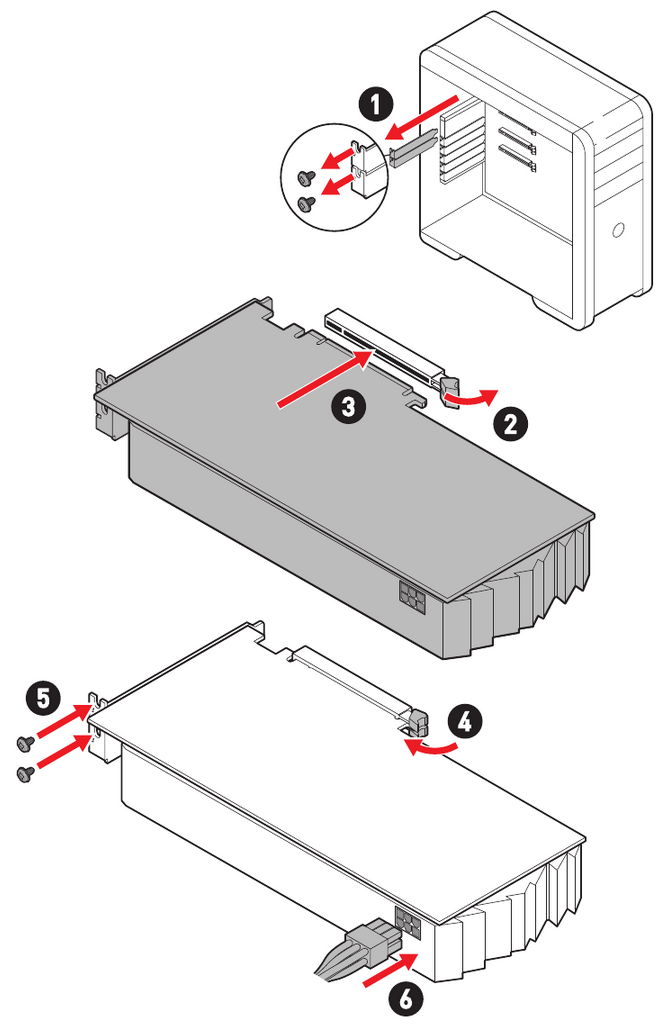 1
3
2
5
4
6