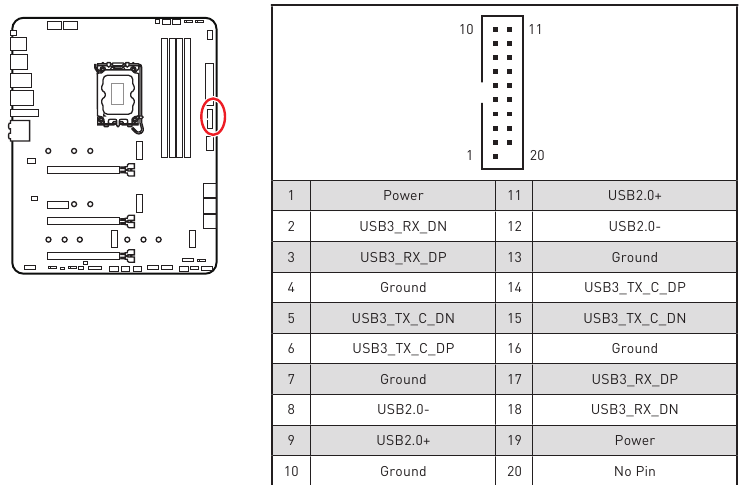 10 11

1 20

| 1 | Power | 11 | USB2.0+ |
|---|---|---|---|
| 2 | USB3_RX_DN | 12 | USB2.0- |
| 3 | USB3_RX_DP | 13 | Ground |
| 4 | Ground | 14 | USB3_TX_C_DP |
| 5 | USB3_TX_C_DN | 15 | USB3_TX_C_DN |
| 6 | USB3_TX_C_DP | 16 | Ground |
| 7 | Ground | 17 | USB3_RX_DP |
| 8 | USB2.0- | 18 | USB3_RX_DN |
| 9 | USB2.0+ | 19 | Power |
| 10 | Ground | 20 | No Pin |