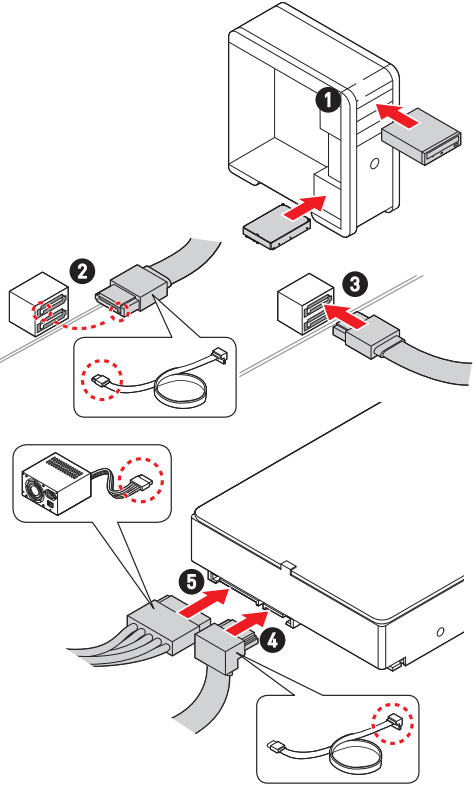 1
2
3
5
4