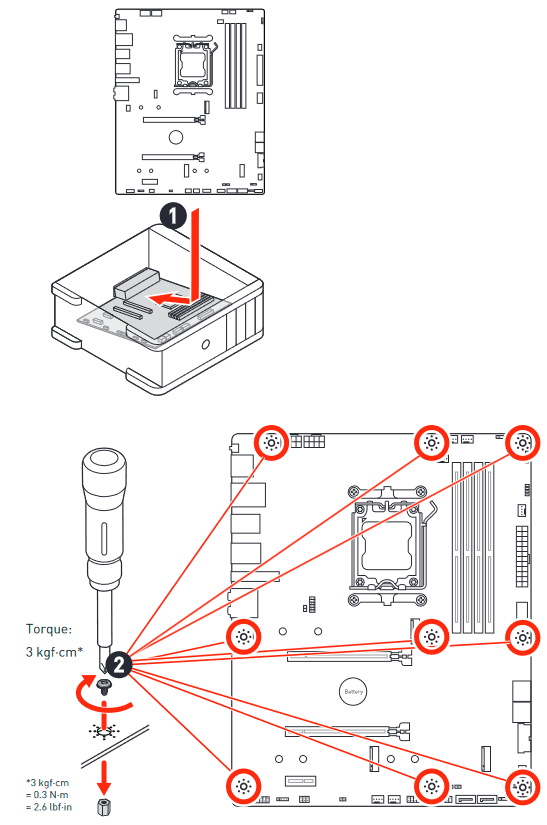 1

Torque:
3 kgf·cm*

2

Battery

*3 kgf·cm
= 0.3 N·m
= 2.6 lbf·in