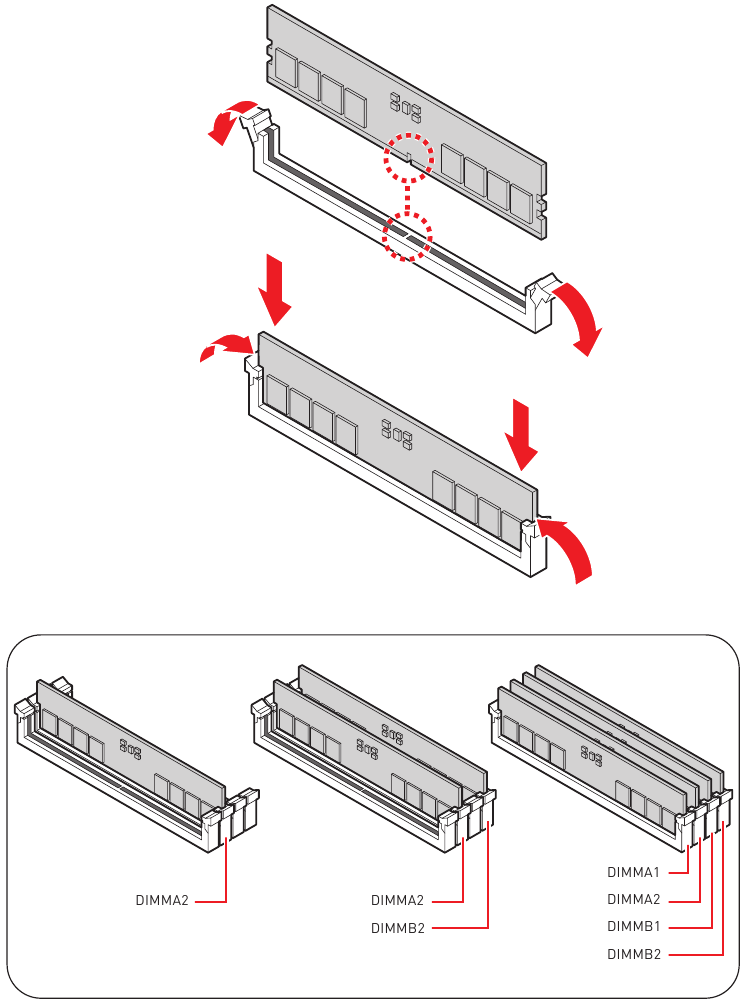 DIMMA2

DIMMA2
DIMMB2

DIMMA1
DIMMA2
DIMMB1
DIMMB2