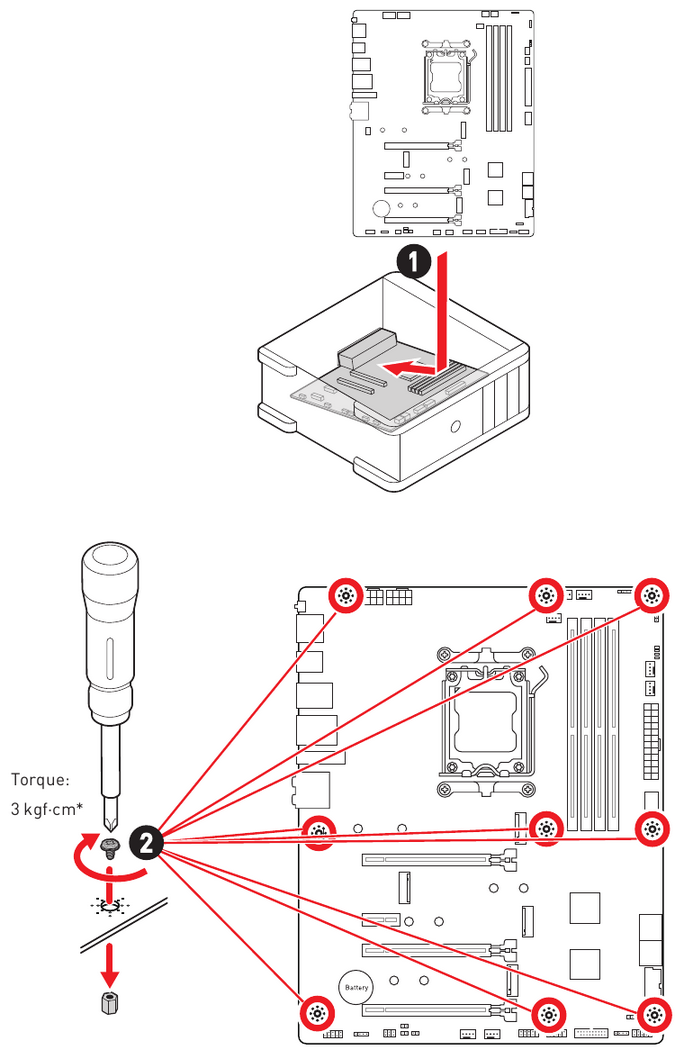 1

Torque:
3 kgf·cm*

2

Battery