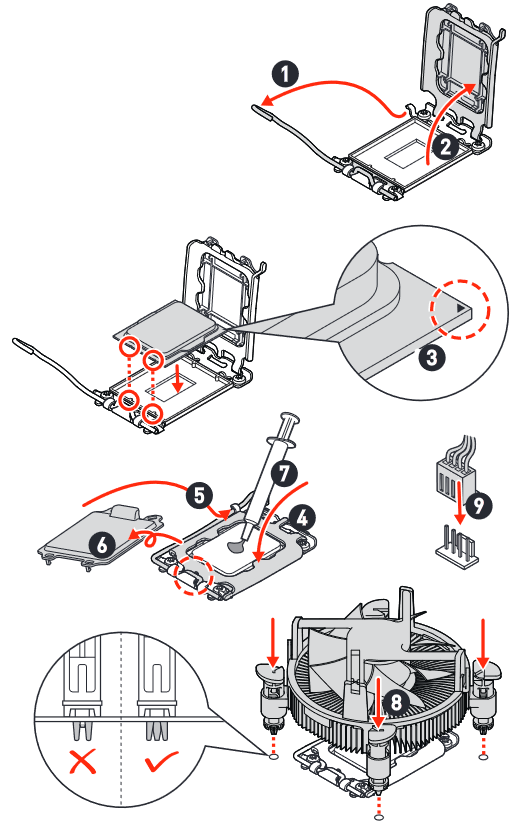 1
2
3
5
7
4
6
9
8