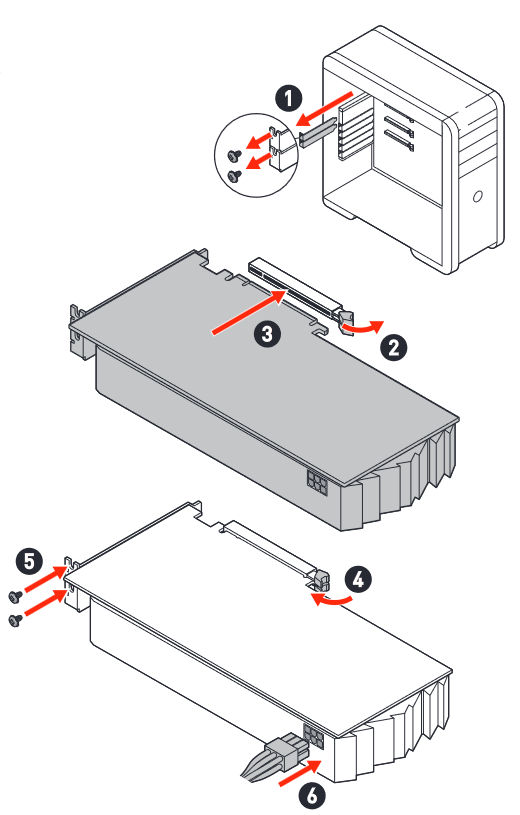 1
3
2
5
4
6