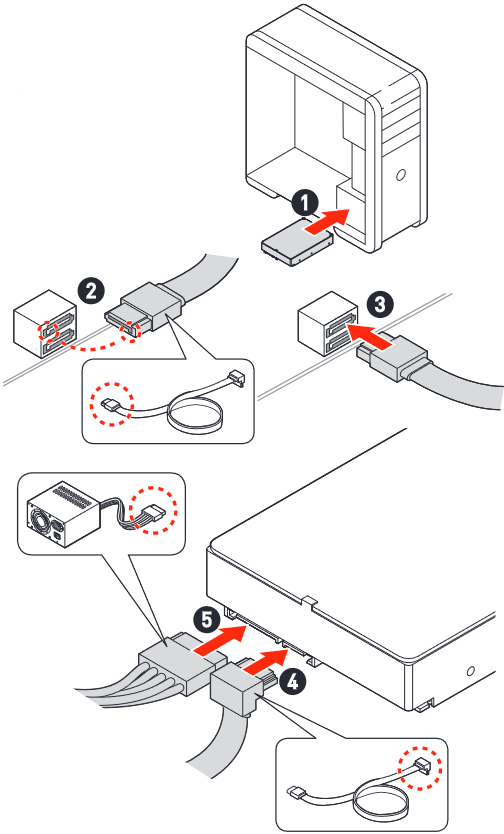 1
2
3
5
4