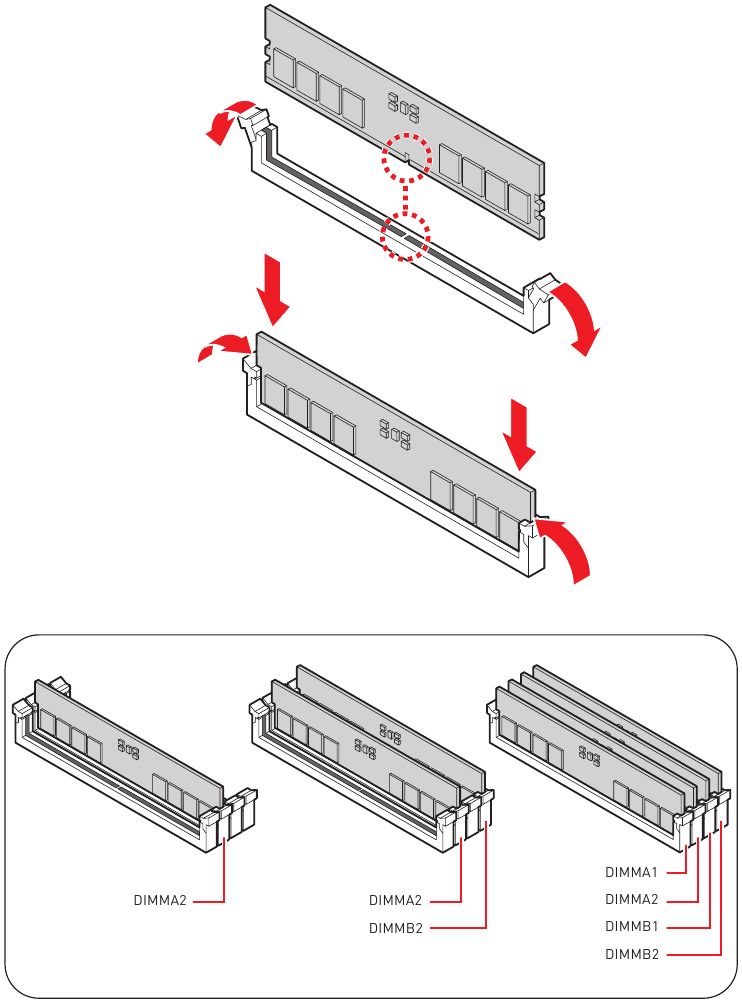 DIMMA2

DIMMA2
DIMMB2

DIMMA1
DIMMA2
DIMMB1
DIMMB2