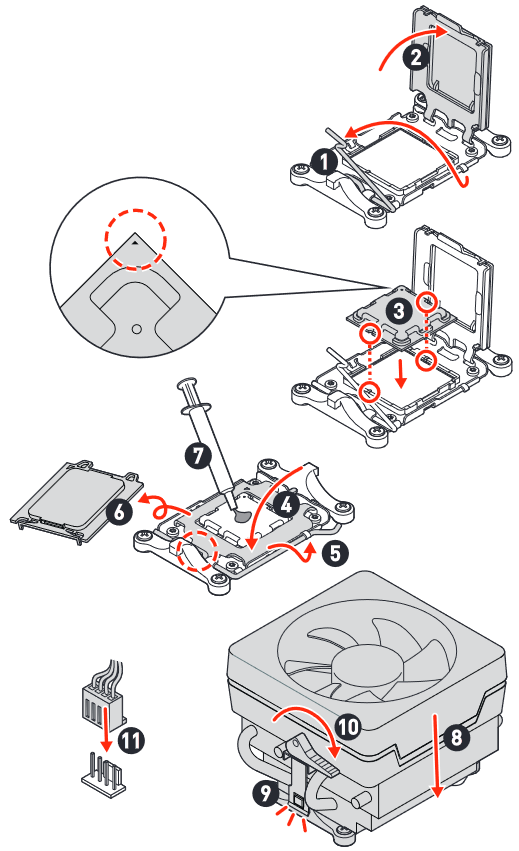 2
1
3
7
4
6
5
10
8
11
9