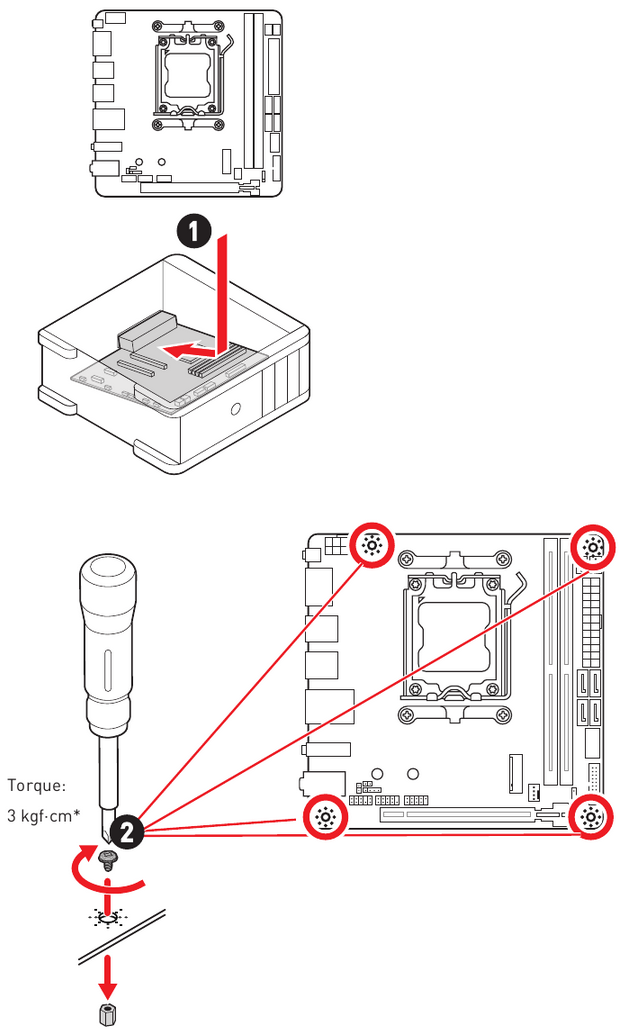 1

Torque:
3 kgf·cm*

2