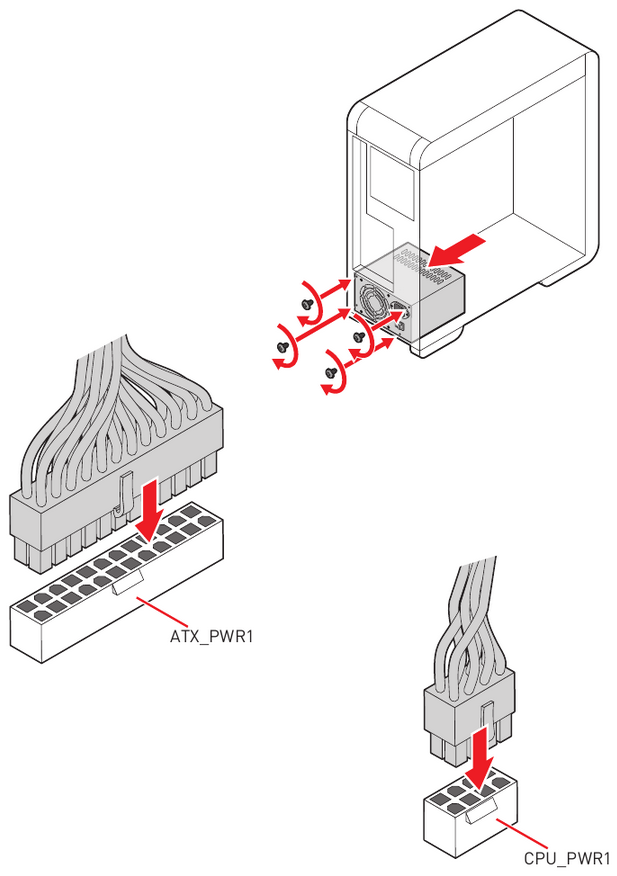 ATX_PWR1

CPU_PWR1