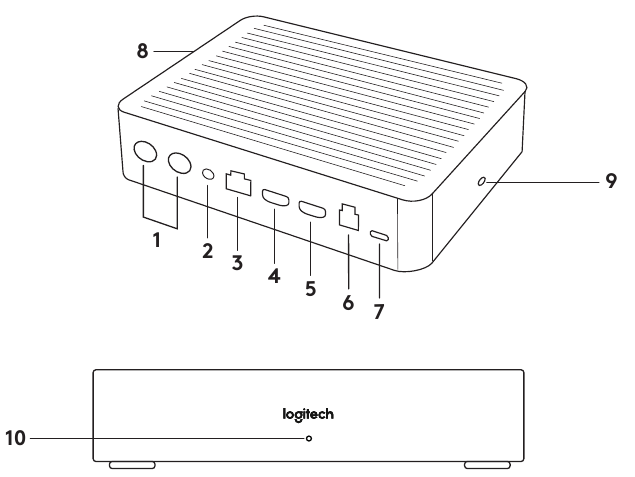 8
9
1
2
3
4
5
6
7
logitech
10