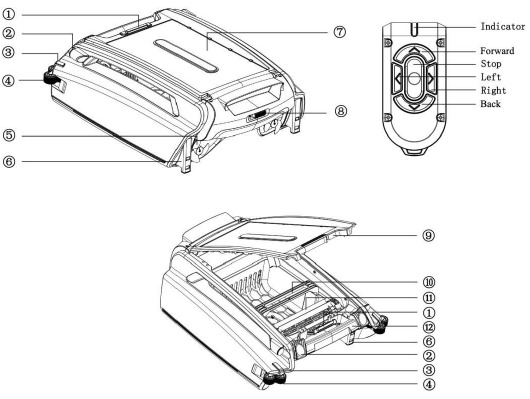 ①
②
③
④
⑤
⑥
⑦
⑧

Indicator
Forward
Stop
Left
Right
Back

⑨
⑩
⑪
①
⑫
⑥
②
③
④