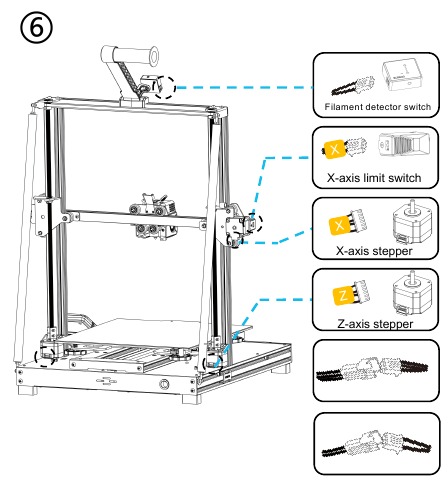 ⑥

Filament detector switch

X

X-axis limit switch

X

X-axis stepper

Z

Z-axis stepper