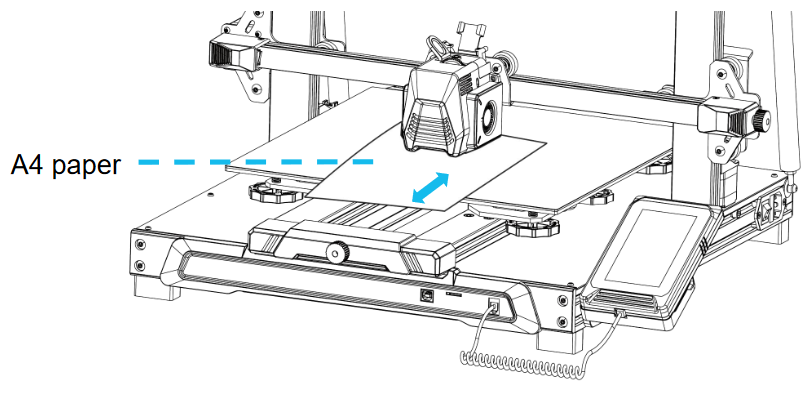 A4 paper