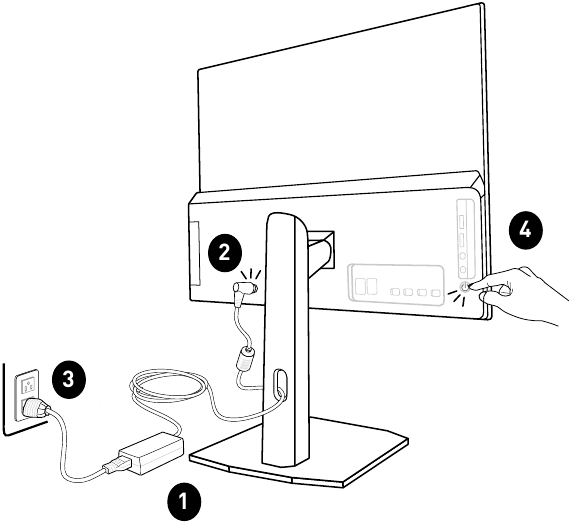 4

2

3

1