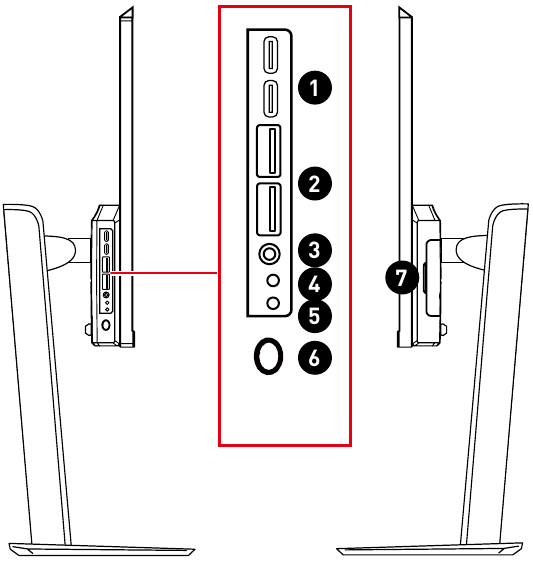 1
2
3
4
5
6
7