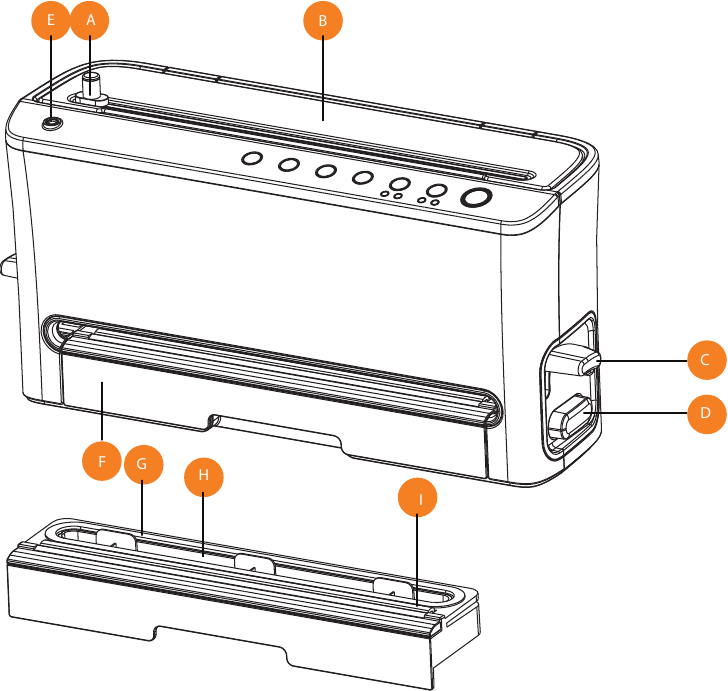 E A B C D F G H I