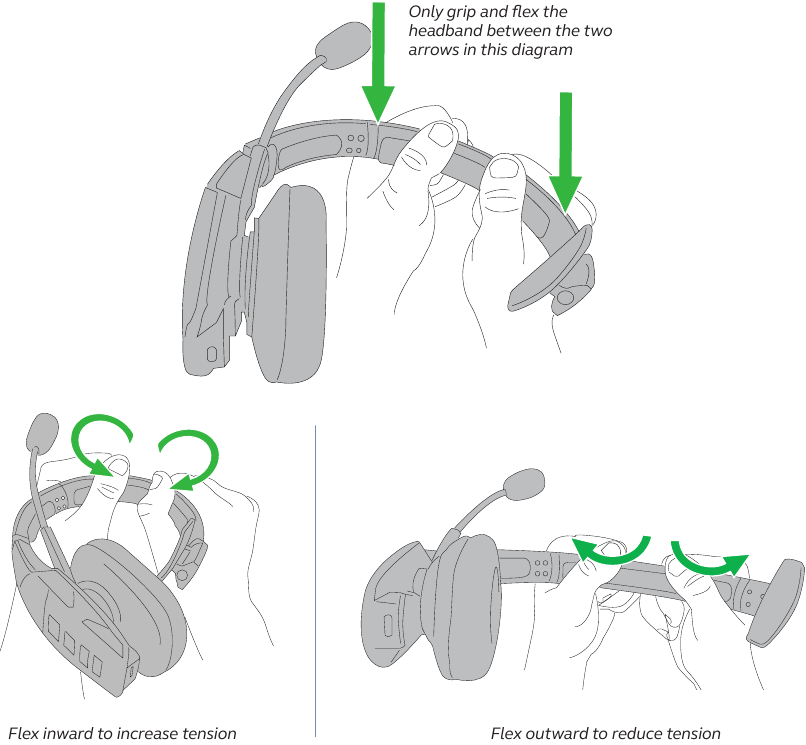 Only grip and flex the headband between the two arrows in this diagram

Flex inward to increase tension

Flex outward to reduce tension