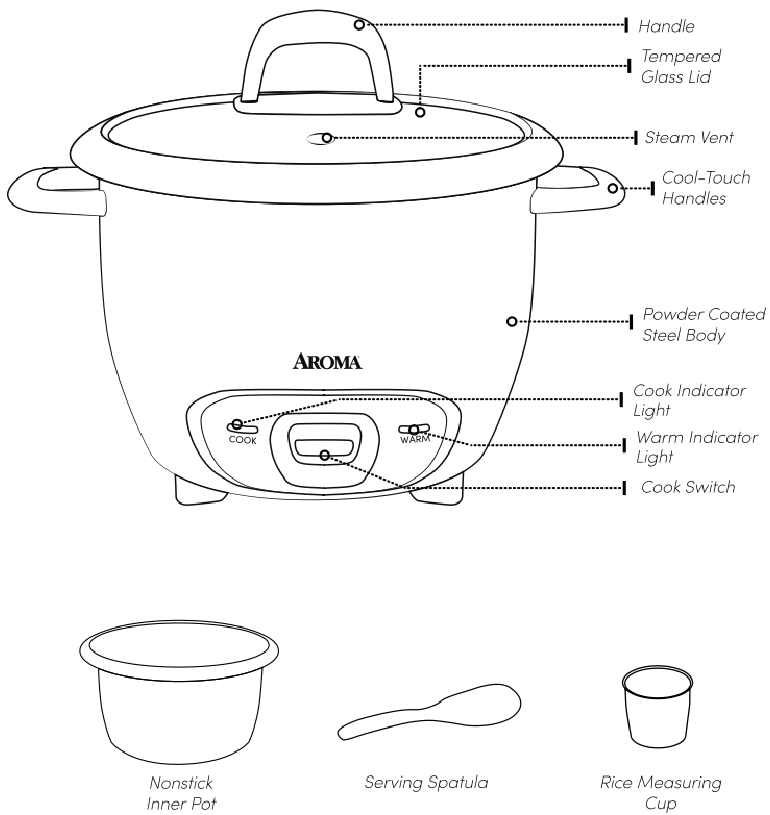 Handle

Tempered Glass Lid

Steam Vent

Cool-Touch Handles

Powder Coated Steel Body

AROMA

Cook Indicator Light

COOK

WARM

Warm Indicator Light

Cook Switch

Nonstick Inner Pot

Serving Spatula

Rice Measuring Cup