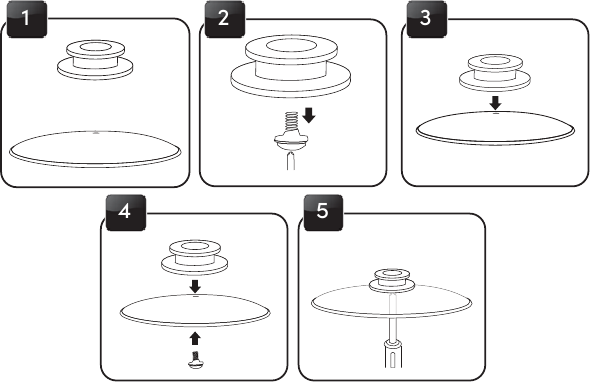 1

2

3

4

5