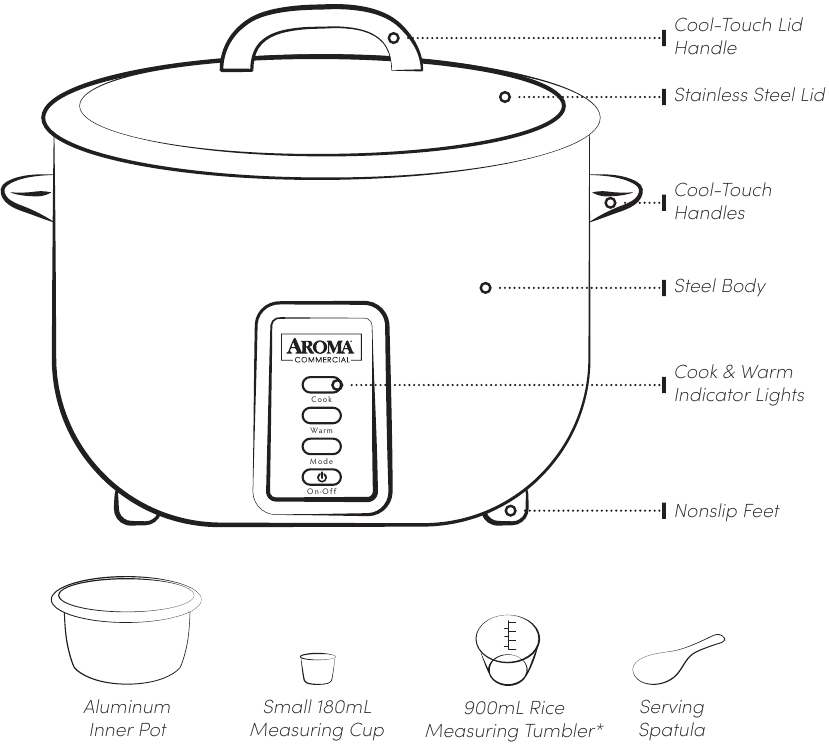 Cool-Touch Lid Handle

Stainless Steel Lid

Cool-Touch Handles

Steel Body

AROMA
COMMERCIAL

Cook

Warm

Mode

On-Off

Cook & Warm Indicator Lights

Nonslip Feet

Aluminum Inner Pot

Small 180mL Measuring Cup

900mL Rice Measuring Tumbler*

Serving Spatula