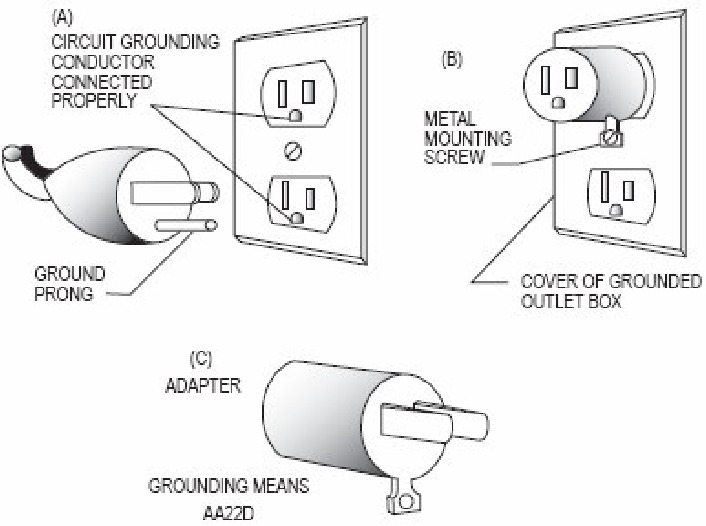 (A)
CIRCUIT GROUNDING CONDUCTOR CONNECTED PROPERLY

GROUND PRONG

(B)

METAL MOUNTING SCREW

COVER OF GROUNDED OUTLET BOX

(C)
ADAPTER

GROUNDING MEANS

AA22D