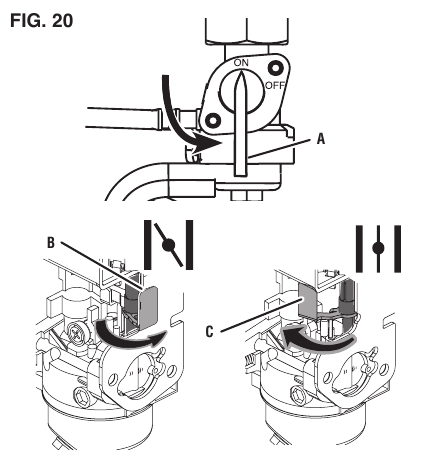 FIG. 20

ON

OFF

A

B

C