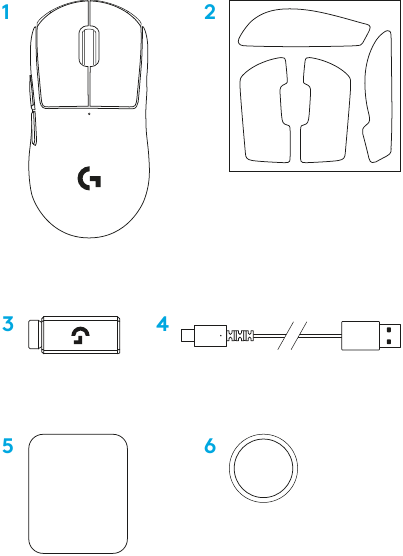 1

2

3

4

5

6