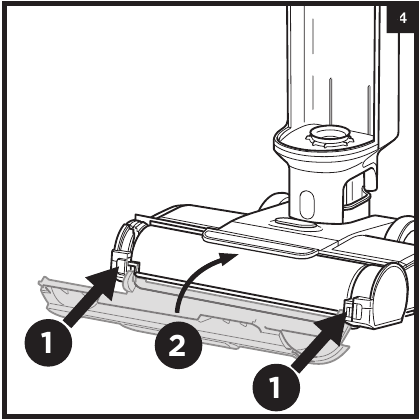 4

1

2

1