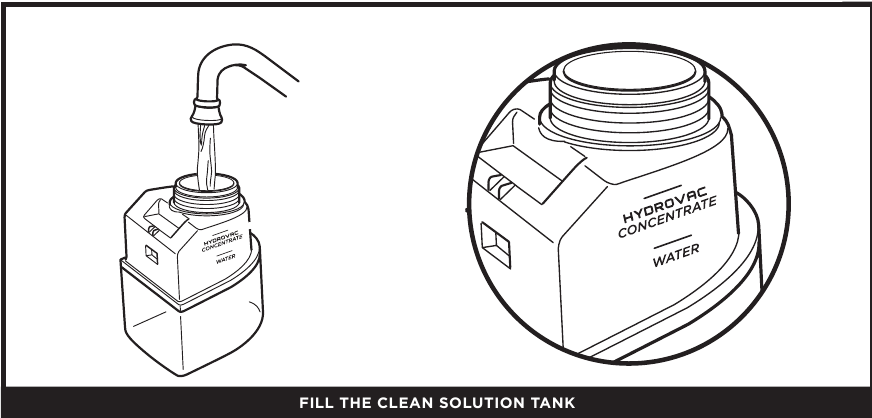 HYDROVAC CONCENTRATE
WATER

HYDROVAC CONCENTRATE
WATER

FILL THE CLEAN SOLUTION TANK