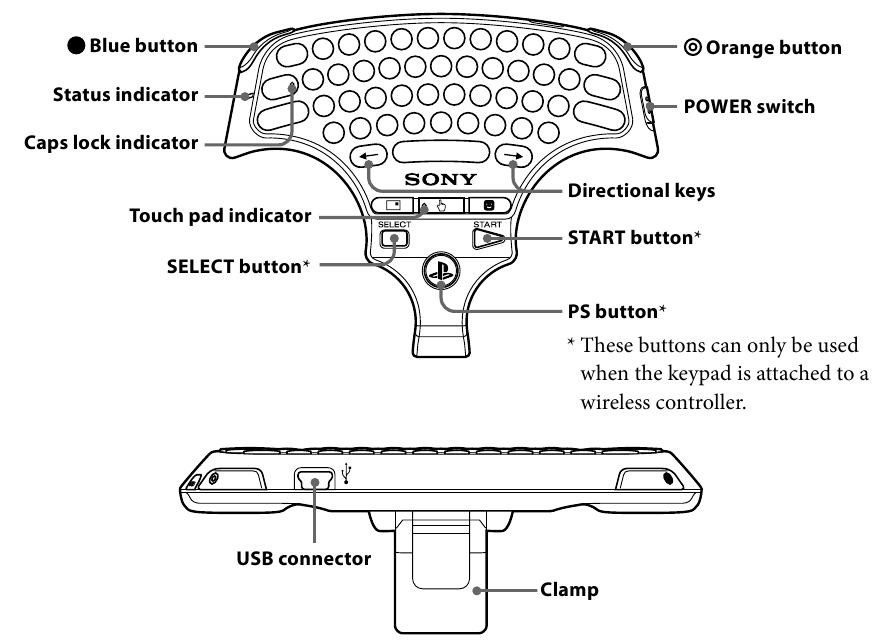 ● Blue button
Status indicator
Caps lock indicator
◎ Orange button
POWER switch
SONY
Directional keys
Touch pad indicator
SELECT
START
START button*
SELECT button*
PS button*
* These buttons can only be used when the keypad is attached to a wireless controller.

USB connector
Clamp