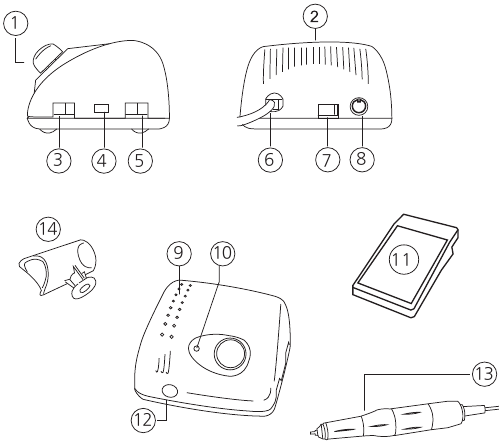 1
2
3
4
5
6
7
8
14
9
10
11
12
13