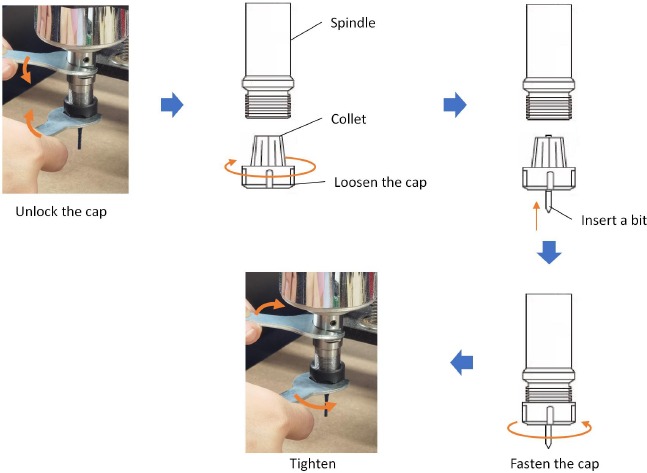 Unlock the cap

Spindle

Collet

Loosen the cap

Insert a bit

Fasten the cap

Tighten