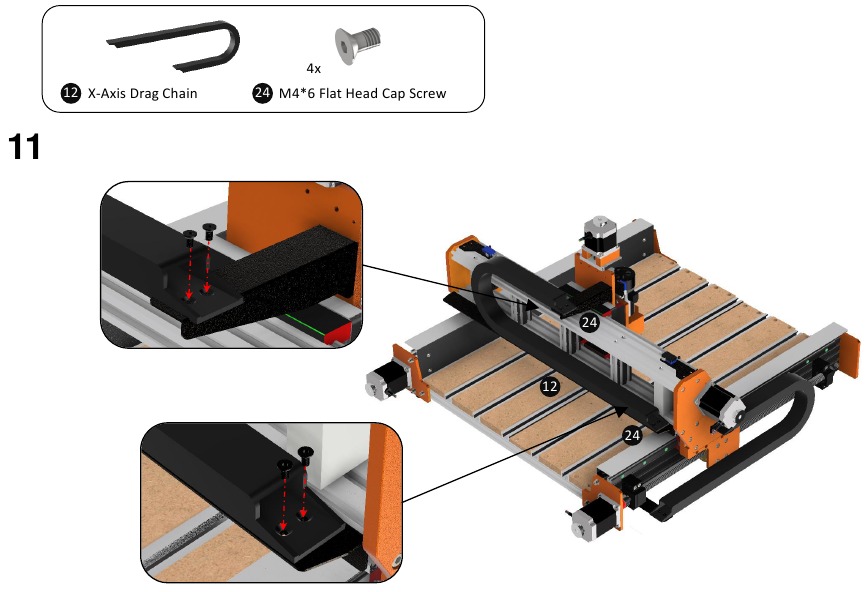 12 X-Axis Drag Chain

4x

24 M4*6 Flat Head Cap Screw

11

24

12

24