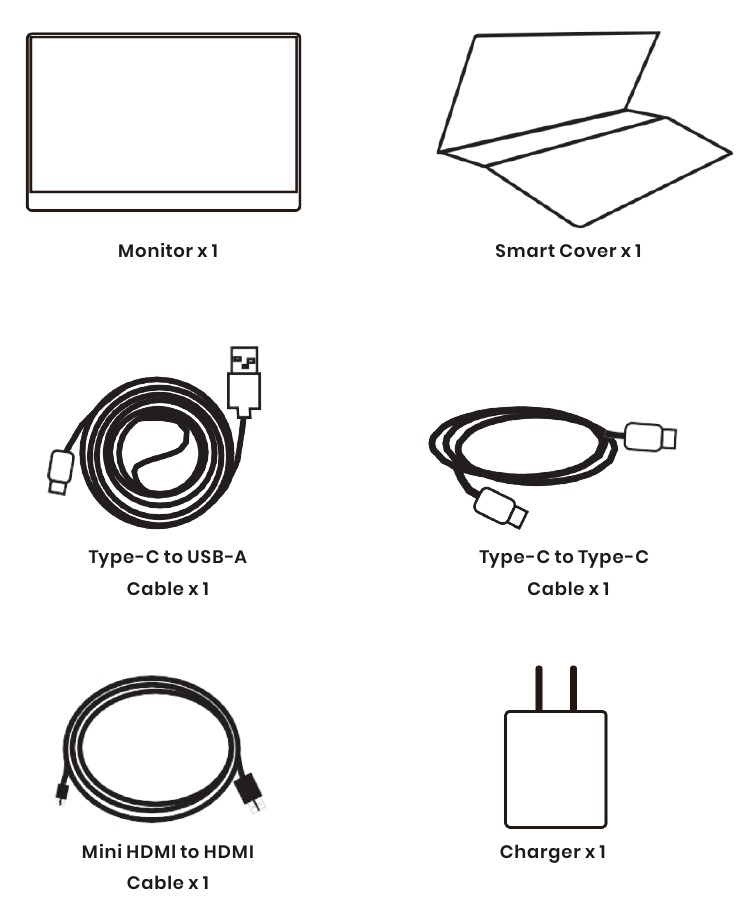 Monitor x 1

Smart Cover x 1

Type-C to USB-A Cable x 1

Type-C to Type-C Cable x 1

Mini HDMI to HDMI Cable x 1

Charger x 1