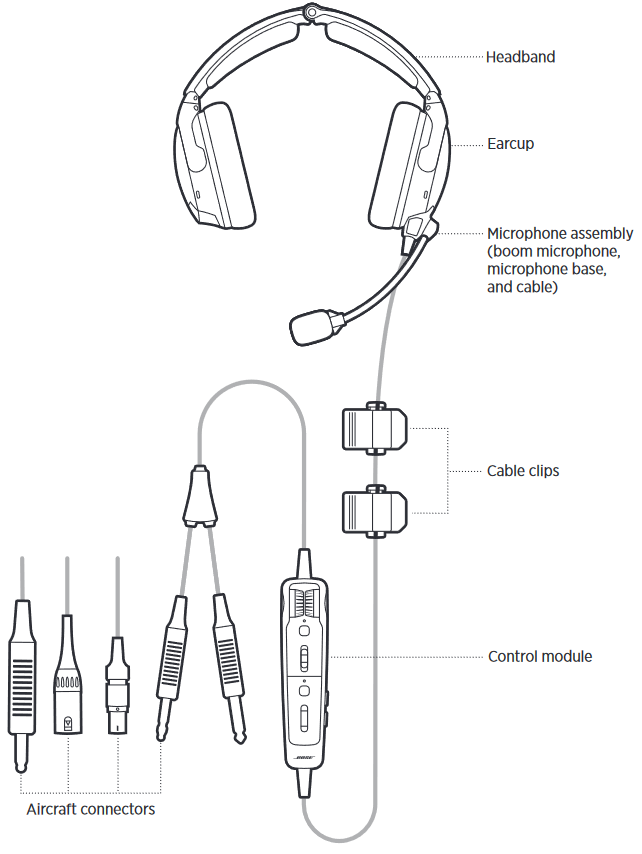 Headband

Earcup

Microphone assembly (boom microphone, microphone base, and cable)

Cable clips

Control module

BOSE

Aircraft connectors