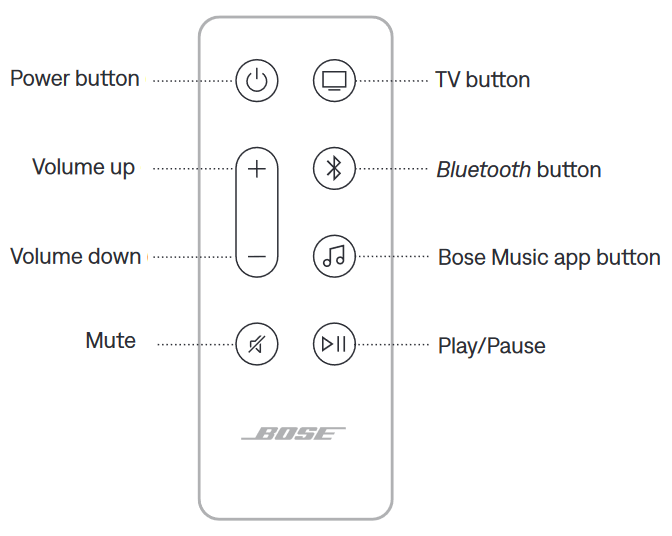 Power button

TV button

Volume up

Bluetooth button

Volume down

Bose Music app button

Mute

Play/Pause

BOSE