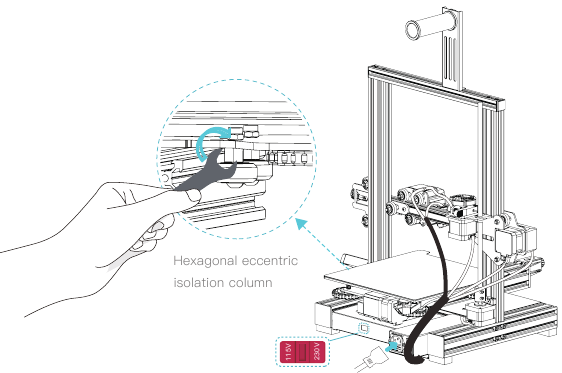 Hexagonal eccentric isolation column

115V

230V