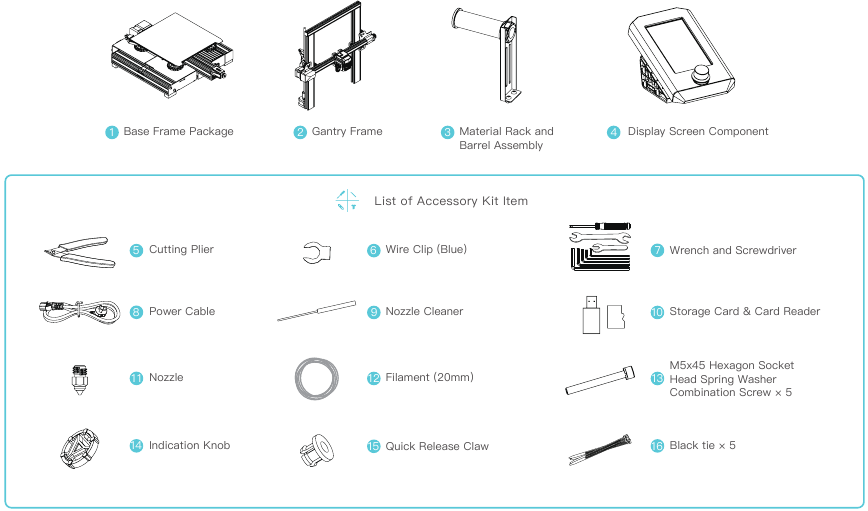 1 Base Frame Package

2 Gantry Frame

3 Material Rack and Barrel Assembly

4 Display Screen Component

List of Accessory Kit Item

5 Cutting Plier

6 Wire Clip (Blue)

7 Wrench and Screwdriver

8 Power Cable

9 Nozzle Cleaner

10 Storage Card & Card Reader

11 Nozzle

12 Filament (20mm)

13 M5x45 Hexagon Socket Head Spring Washer Combination Screw × 5

14 Indication Knob

15 Quick Release Claw

16 Black tie × 5