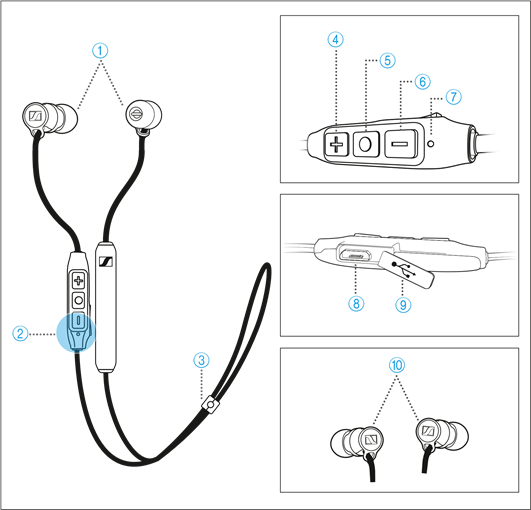 1
2
3
4
5
6
7
8
9
10