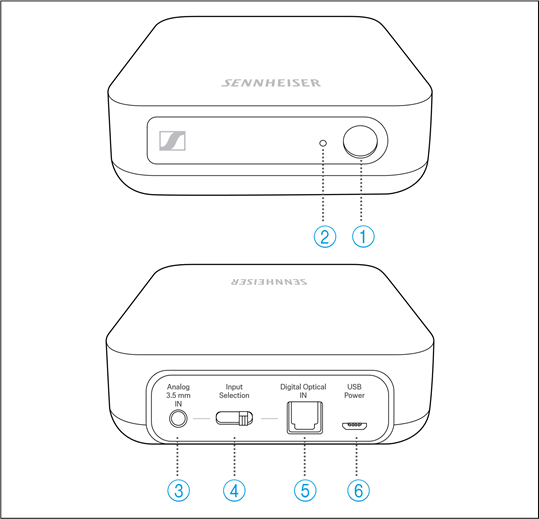 SENNHEISER

2 1

SENNHEISER

Analog 3.5 mm IN

Input Selection

Digital Optical IN

USB Power

3 4 5 6