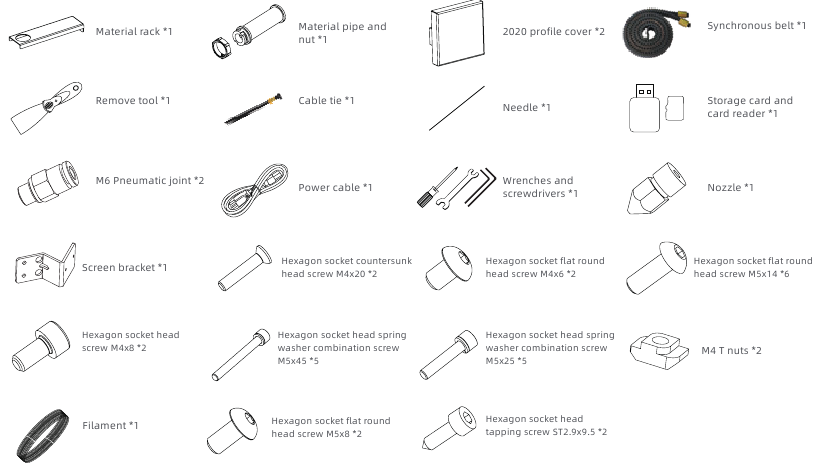 Material rack *1

Material pipe and nut *1

2020 profile cover *2

Synchronous belt *1

Remove tool *1

Cable tie *1

Needle *1

Storage card and card reader *1

M6 Pneumatic joint *2

Power cable *1

Wrenches and screwdrivers *1

Nozzle *1

Screen bracket *1

Hexagon socket countersunk head screw M4x20 *2

Hexagon socket flat round head screw M4x6 *2

Hexagon socket flat round head screw M5x14 *6

Hexagon socket head screw M4x8 *2

Hexagon socket head spring washer combination screw M5x45 *5

Hexagon socket head spring washer combination screw M5x25 *5

M4 T nuts *2

Filament *1

Hexagon socket flat round head screw M5x8 *2

Hexagon socket head tapping screw ST2.9x9.5 *2