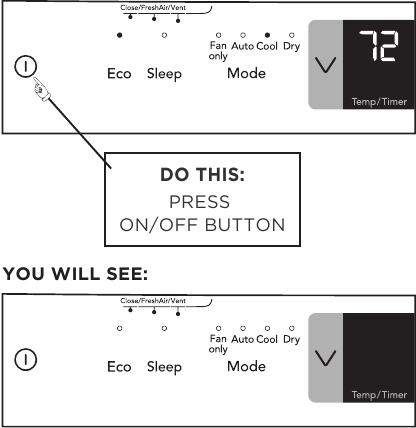 Close/FreshAir/Vent

Fan only Auto Cool Dry

Eco Sleep Mode

72

Temp/Timer

DO THIS:
PRESS
ON/OFF BUTTON

YOU WILL SEE:

Close/FreshAir/Vent

Fan only Auto Cool Dry

Eco Sleep Mode

Temp/Timer