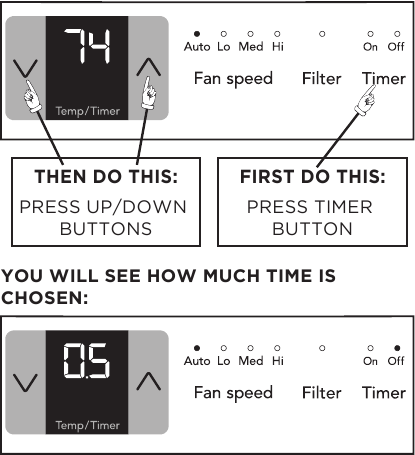 74

Temp/Timer

Auto Lo Med Hi

On Off

Fan speed Filter Timer

THEN DO THIS:
PRESS UP/DOWN BUTTONS

FIRST DO THIS:
PRESS TIMER BUTTON

YOU WILL SEE HOW MUCH TIME IS CHOSEN:

0.5

Temp/Timer

Auto Lo Med Hi

On Off

Fan speed Filter Timer