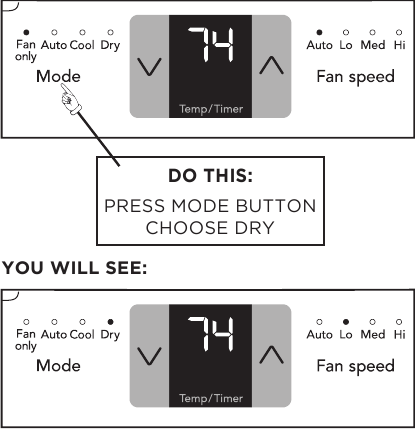 Fan only Auto Cool Dry

Mode

74

Temp/Timer

Auto Lo Med Hi

Fan speed

DO THIS:

PRESS MODE BUTTON
CHOOSE DRY

YOU WILL SEE:

Fan only Auto Cool Dry

Mode

74

Temp/Timer

Auto Lo Med Hi

Fan speed