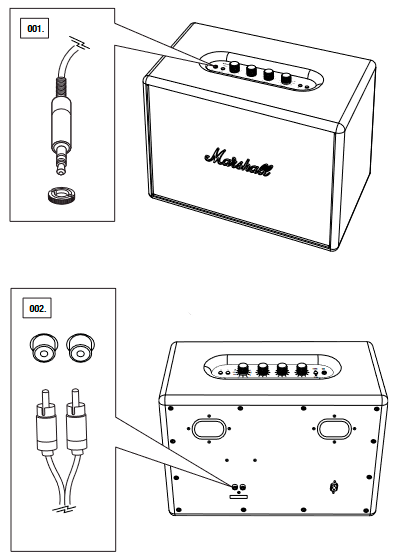 001.

Marshall

002.