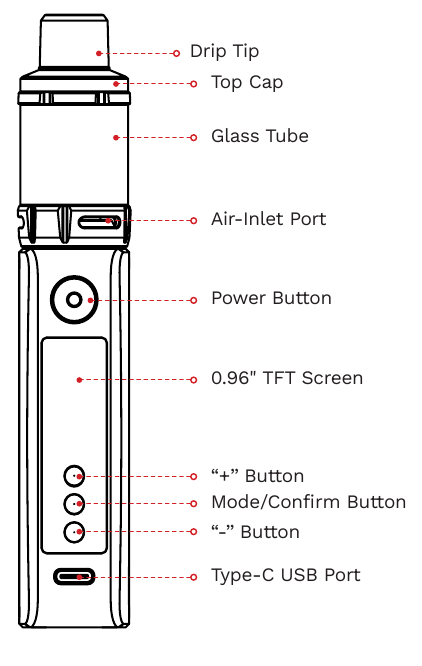 Drip Tip

Top Cap

Glass Tube

Air-Inlet Port

Power Button

0.96" TFT Screen

“+” Button

Mode/Confirm Button

“-” Button

Type-C USB Port