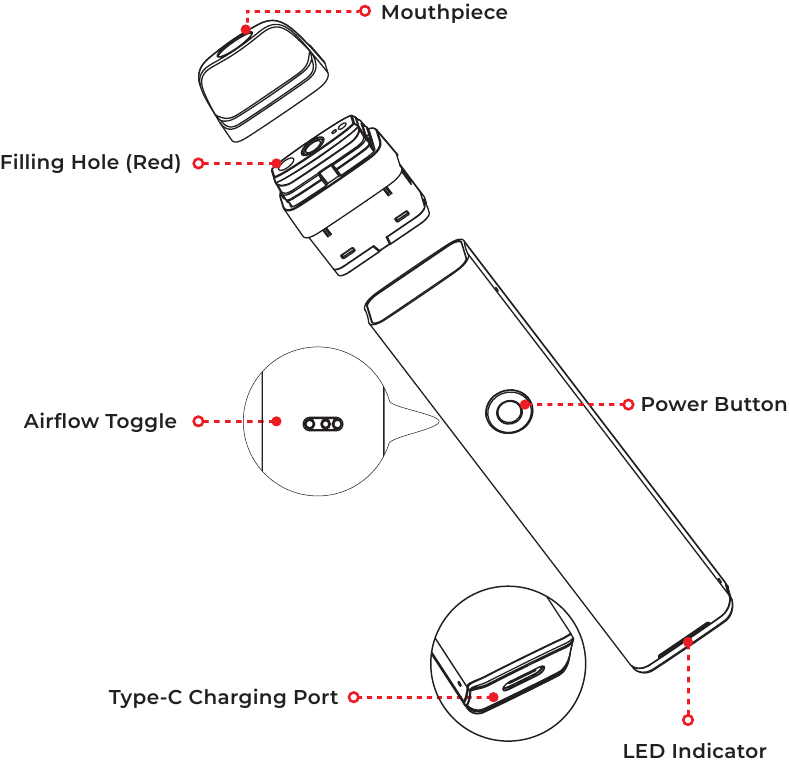 Mouthpiece

Filling Hole (Red)

Airflow Toggle

Power Button

Type-C Charging Port

LED Indicator